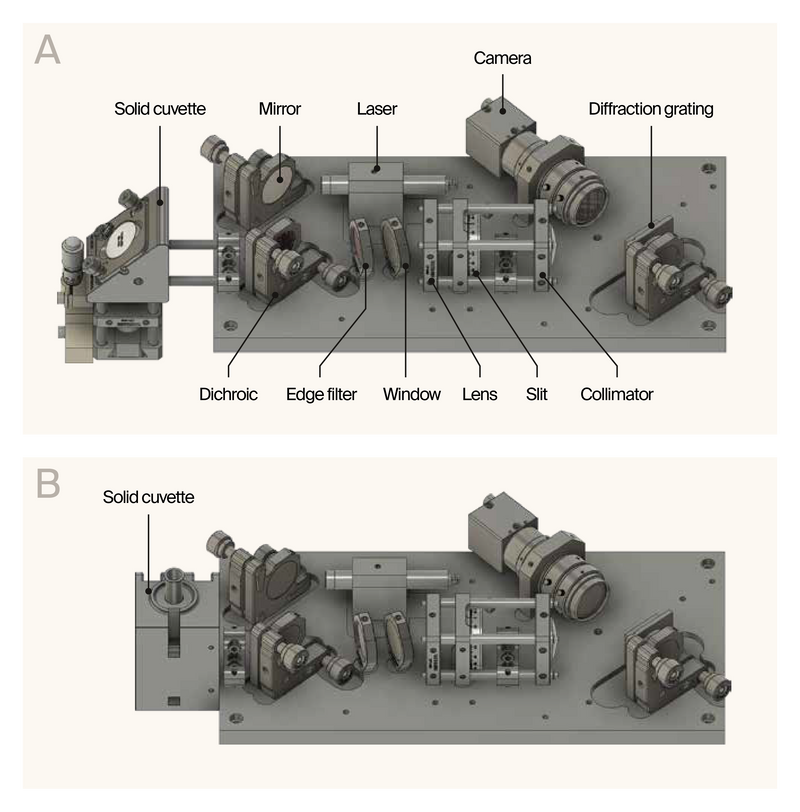 A

Camera

Solid cuvette

Mirror

Laser

Diffraction grating

Dichroic

Edge filter

Window

Lens

Slit

Collimator

B

Solid cuvette