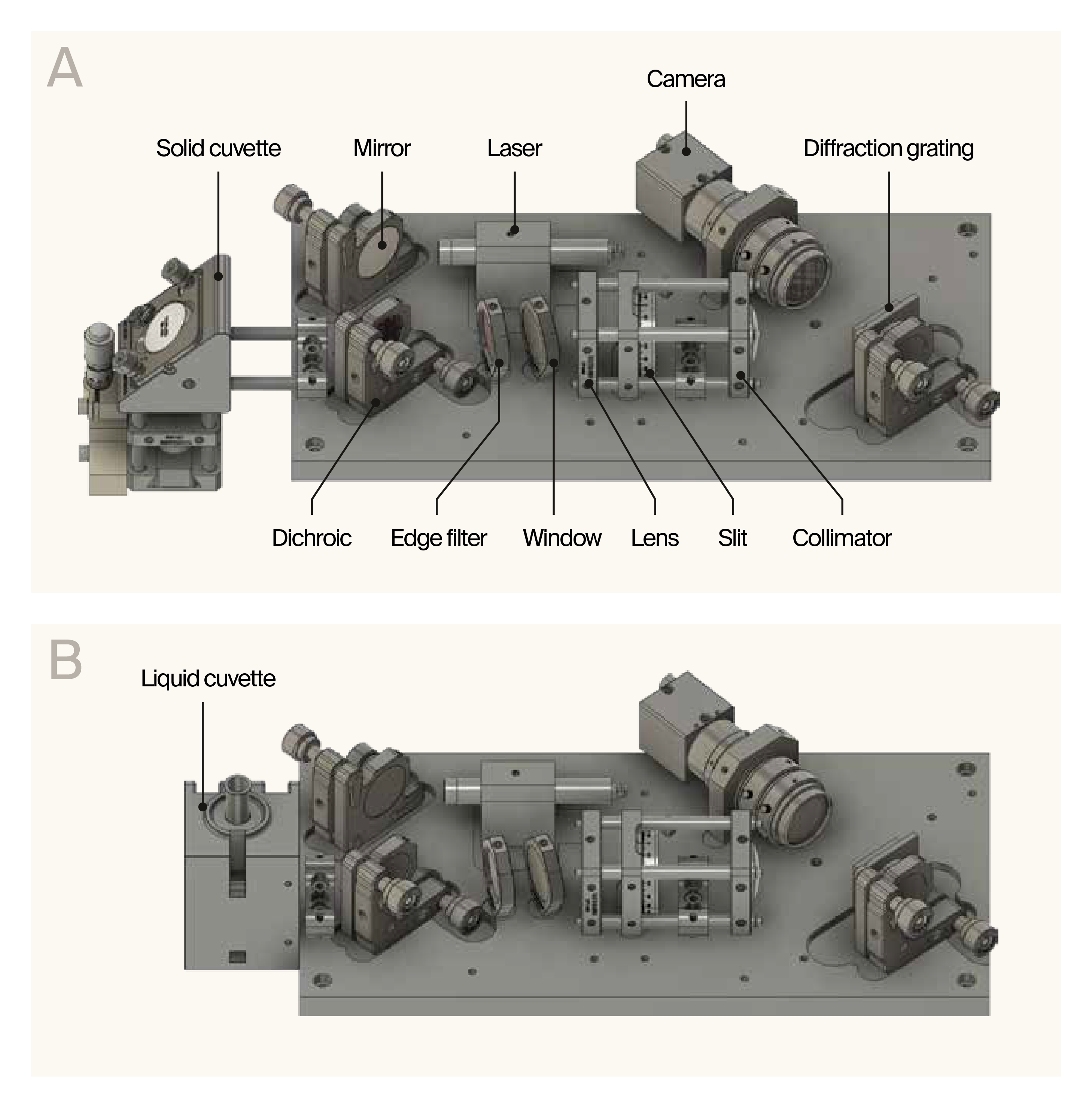 A

Camera

Solid cuvette

Mirror

Laser

Diffraction grating

Dichroic

Edge filter

Window

Lens

Slit

Collimator

B

Liquid cuvette