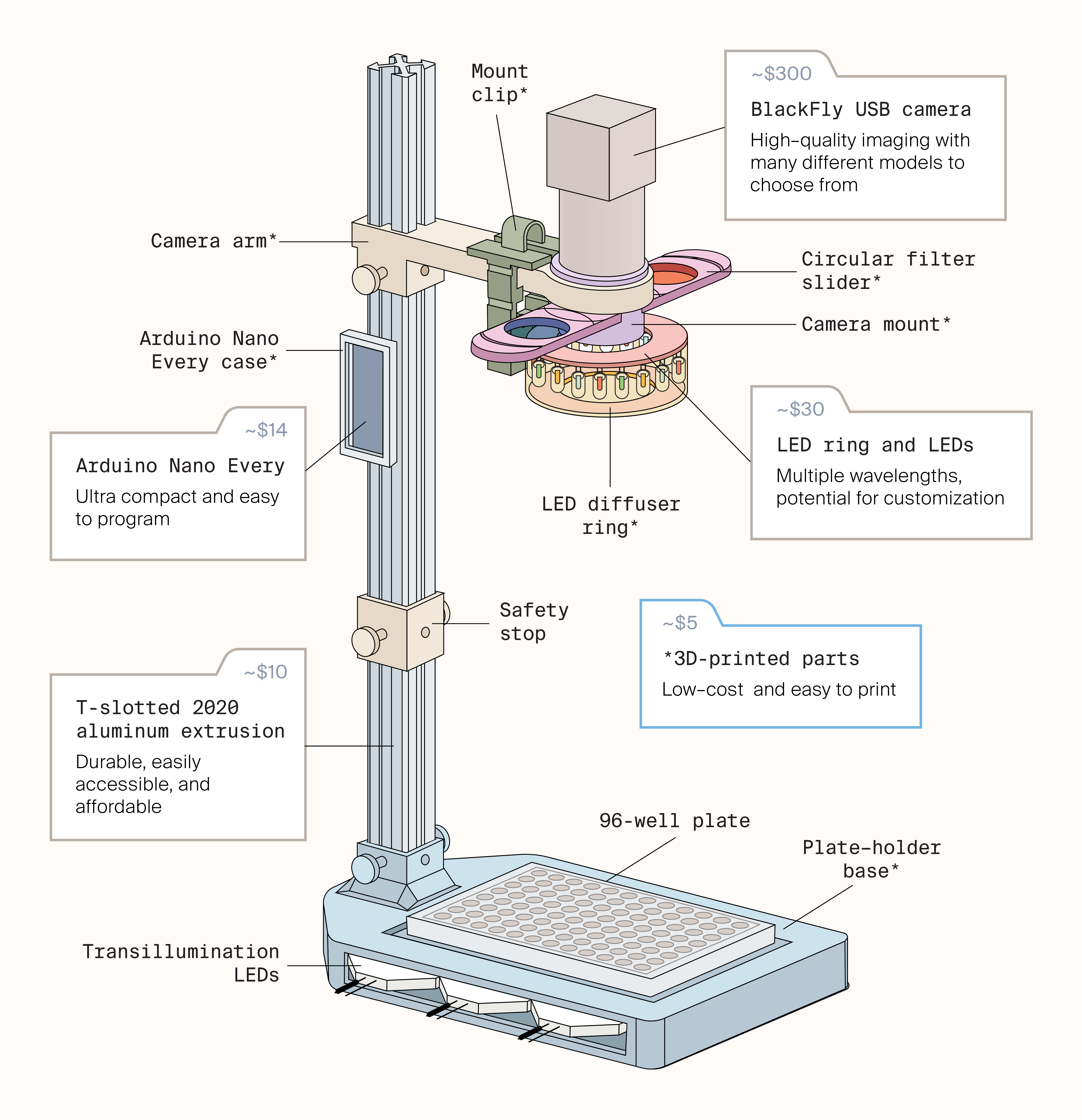 Mount clip*

~$300

BlackFly USB camera

High-quality imaging with many different models to choose from

Camera arm*

Circular filter slider*

Camera mount*

Arduino Nano Every case*

~$14

Arduino Nano Every

Ultra compact and easy to program

~$30

LED ring and LEDs

Multiple wavelengths, potential for customization

LED diffuser ring*

Safety stop

~$5

*3D-printed parts

Low-cost and easy to print

~$10

T-slotted 2020 aluminum extrusion

Durable, easily accessible, and affordable

96-well plate

Plate-holder base*

Transillumination LEDs